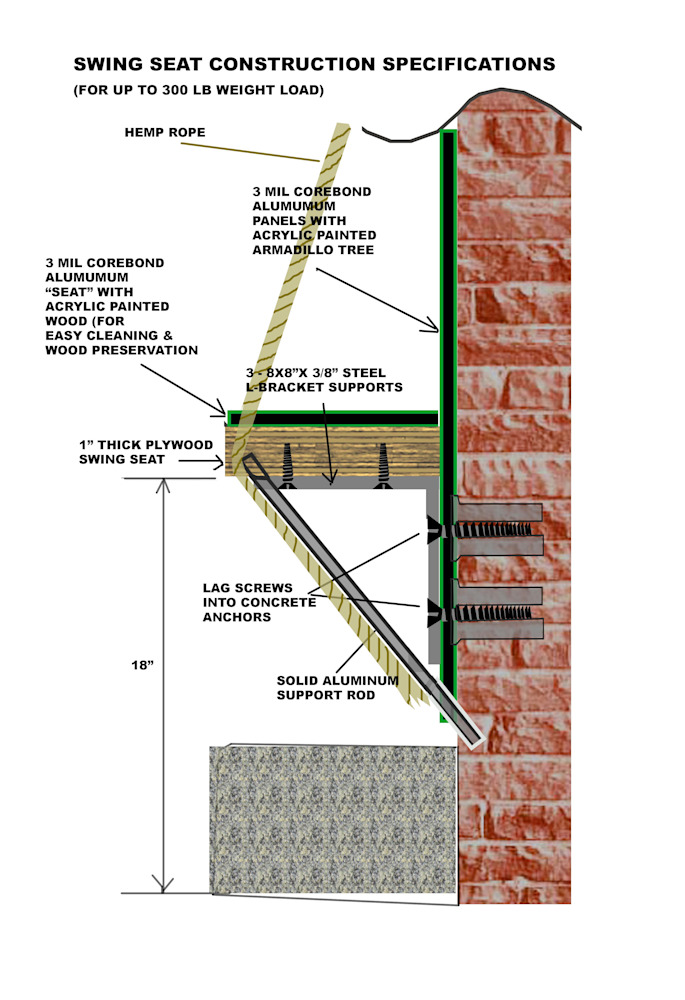 SWING SEAT CONSTRUCTION SPECIFICATIONS
(FOR UP TO 300 LB WEIGHT LOAD)

HEMP ROPE

3 MIL COREBOND ALUMUMUM PANELS WITH ACRYLIC PAINTED ARMADILLO TREE

3 MIL COREBOND ALUMUMUM "SEAT" WITH ACRYLIC PAINTED WOOD (FOR EASY CLEANING & WOOD PRESERVATION

3 - 8X8"X 3/8" STEEL L-BRACKET SUPPORTS

1" THICK PLYWOOD SWING SEAT

LAG SCREWS INTO CONCRETE ANCHORS

18"

SOLID ALUMINUM SUPPORT ROD