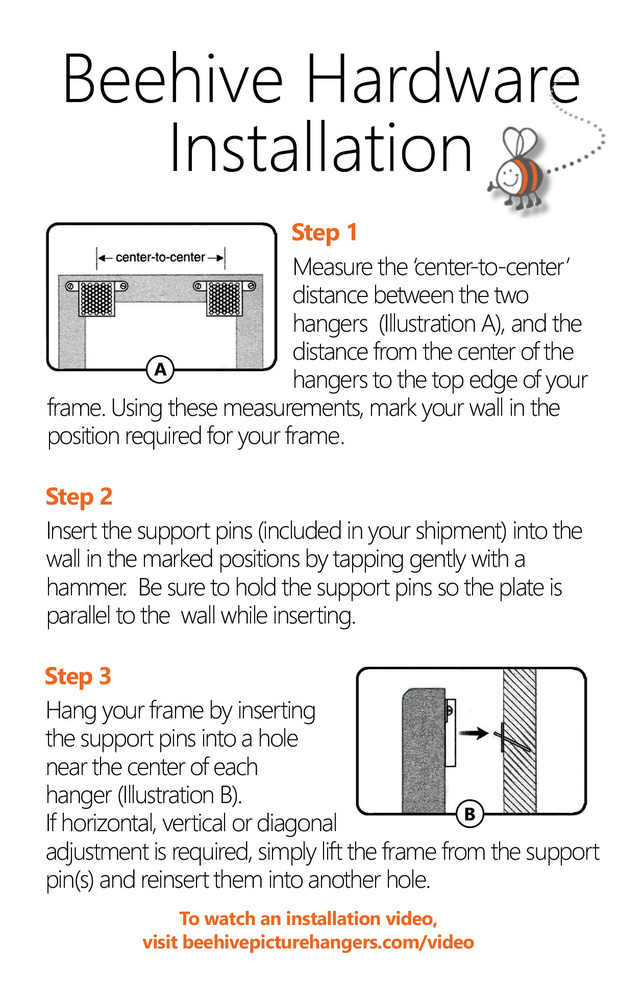 Beehive Hardware Installation

center-to-center

A

Step 1

Measure the 'center-to-center' distance between the two hangers (Illustration A), and the distance from the center of the hangers to the top edge of your frame. Using these measurements, mark your wall in the position required for your frame.

Step 2

Insert the support pins (included in your shipment) into the wall in the marked positions by tapping gently with a hammer. Be sure to hold the support pins so the plate is parallel to the wall while inserting.

Step 3

Hang your frame by inserting the support pins into a hole near the center of each hanger (Illustration B). If horizontal, vertical or diagonal adjustment is required, simply lift the frame from the support pin(s) and reinsert them into another hole.

B

To watch an installation video, visit beehivepicturehangers.com/video