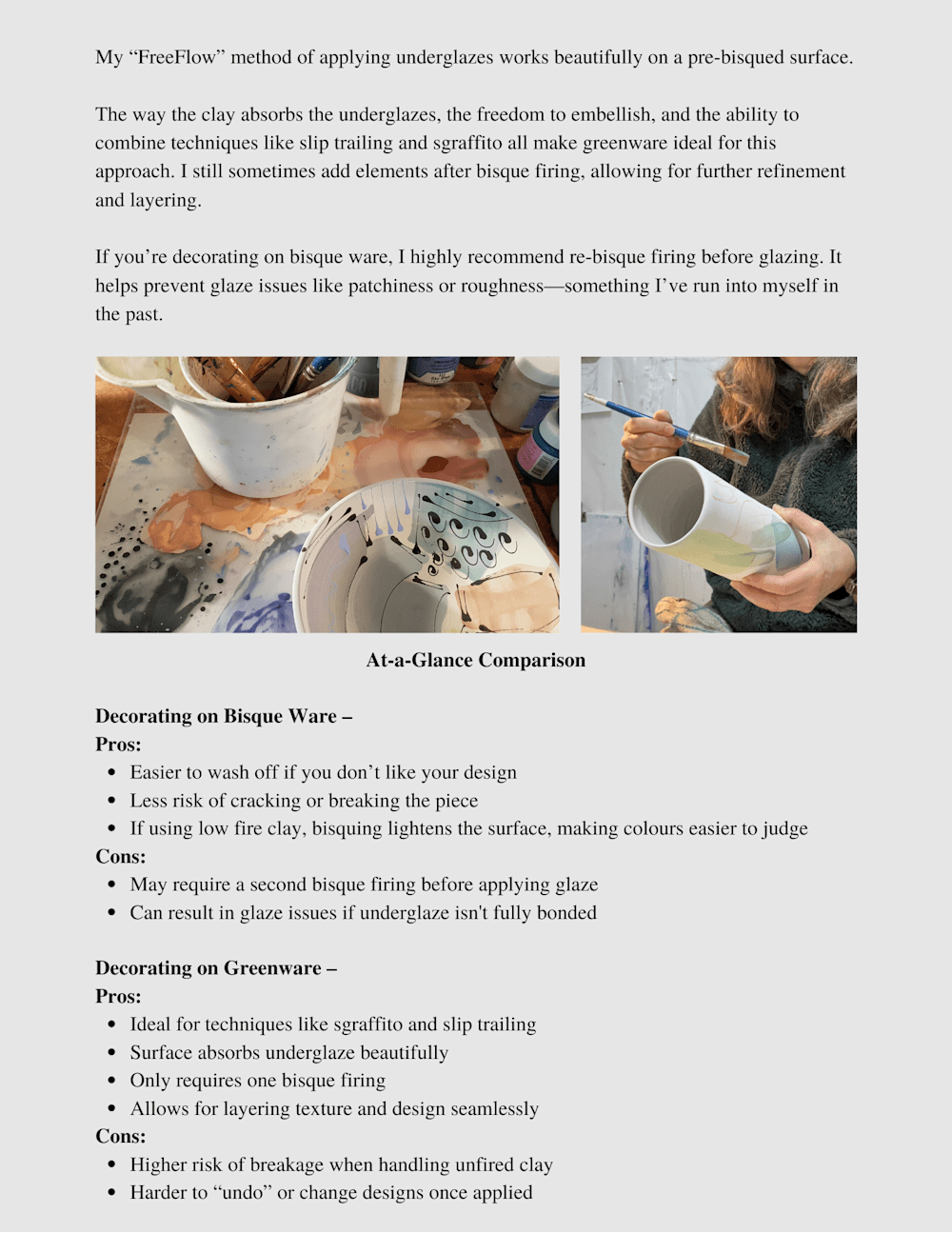 My “FreeFlow” method of applying underglazes works beautifully on a pre-bisqued surface.

The way the clay absorbs the underglazes, the freedom to embellish, and the ability to combine techniques like slip trailing and sgraffito all make greenware ideal for this approach. I still sometimes add elements after bisque firing, allowing for further refinement and layering.

If you’re decorating on bisque ware, I highly recommend re-bisque firing before glazing. It helps prevent glaze issues like patchiness or roughness—something I’ve run into myself in the past.

At-a-Glance Comparison

Decorating on Bisque Ware –
Pros:
- Easier to wash off if you don’t like your design
- Less risk of cracking or breaking the piece
- If using low fire clay, bisquing lightens the surface, making colours easier to judge
Cons:
- May require a second bisque firing before applying glaze
- Can result in glaze issues if underglaze isn't fully bonded

Decorating on Greenware –
Pros:
- Ideal for techniques like sgraffito and slip trailing
- Surface absorbs underglaze beautifully
- Only requires one bisque firing
- Allows for layering texture and design seamlessly
Cons:
- Higher risk of breakage when handling unfired clay
- Harder to “undo” or change designs once applied