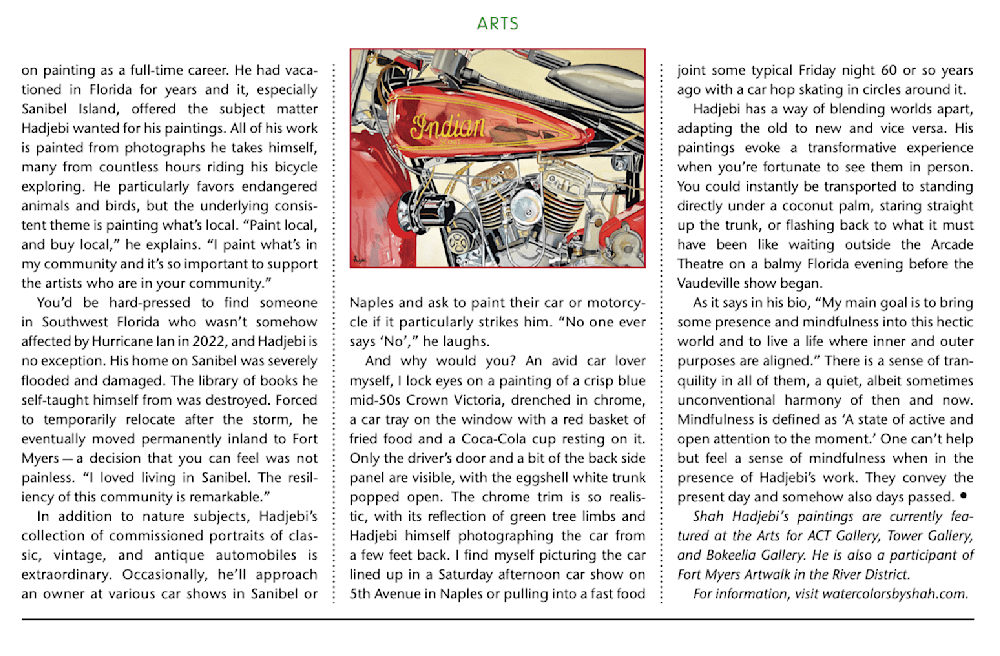 ARTS

on painting as a full-time career. He had vacationed in Florida for years and it, especially Sanibel Island, offered the subject matter Hadjebi wanted for his paintings. All of his work is painted from photographs he takes himself, many from countless hours riding his bicycle exploring. He particularly favors endangered animals and birds, but the underlying consistent theme is painting what's local. "Paint local, and buy local," he explains. "I paint what's in my community and it's so important to support the artists who are in your community."

You'd be hard-pressed to find someone in Southwest Florida who wasn't somehow affected by Hurricane Ian in 2022, and Hadjebi is no exception. His home on Sanibel was severely flooded and damaged. The library of books he self-taught himself from was destroyed. Forced to temporarily relocate after the storm, he eventually moved permanently inland to Fort Myers — a decision that you can feel was not painless. "I loved living in Sanibel. The resiliency of this community is remarkable."

In addition to nature subjects, Hadjebi's collection of commissioned portraits of classic, vintage, and antique automobiles is extraordinary. Occasionally, he'll approach an owner at various car shows in Sanibel or

Indian

Naples and ask to paint their car or motorcycle if it particularly strikes him. "No one ever says 'No'," he laughs.

And why would you? An avid car lover myself, I lock eyes on a painting of a crisp blue mid-50s Crown Victoria, drenched in chrome, a car tray on the window with a red basket of fried food and a Coca-Cola cup resting on it. Only the driver's door and a bit of the back side panel are visible, with the eggshell white trunk popped open. The chrome trim is so realistic, with its reflection of green tree limbs and Hadjebi himself photographing the car from a few feet back. I find myself picturing the car lined up in a Saturday afternoon car show on 5th Avenue in Naples or pulling into a fast food joint some typical Friday night 60 or so years ago with a car hop skating in circles around it.

Hadjebi has a way of blending worlds apart, adapting the old to new and vice versa. His paintings evoke a transformative experience when you're fortunate to see them in person. You could instantly be transported to standing directly under a coconut palm, staring straight up the trunk, or flashing back to what it must have been like waiting outside the Arcade Theatre on a balmy Florida evening before the Vaudeville show began.

As it says in his bio, "My main goal is to bring some presence and mindfulness into this hectic world and to live a life where inner and outer purposes are aligned." There is a sense of tranquility in all of them, a quiet, albeit sometimes unconventional harmony of then and now. Mindfulness is defined as 'A state of active and open attention to the moment.' One can't help but feel a sense of mindfulness when in the presence of Hadjebi's work. They convey the present day and somehow also days passed. •

Shah Hadjebi's paintings are currently featured at the Arts for ACT Gallery, Tower Gallery, and Bokeelia Gallery. He is also a participant of Fort Myers Artwalk in the River District.

For information, visit watercolorsbyshah.com.